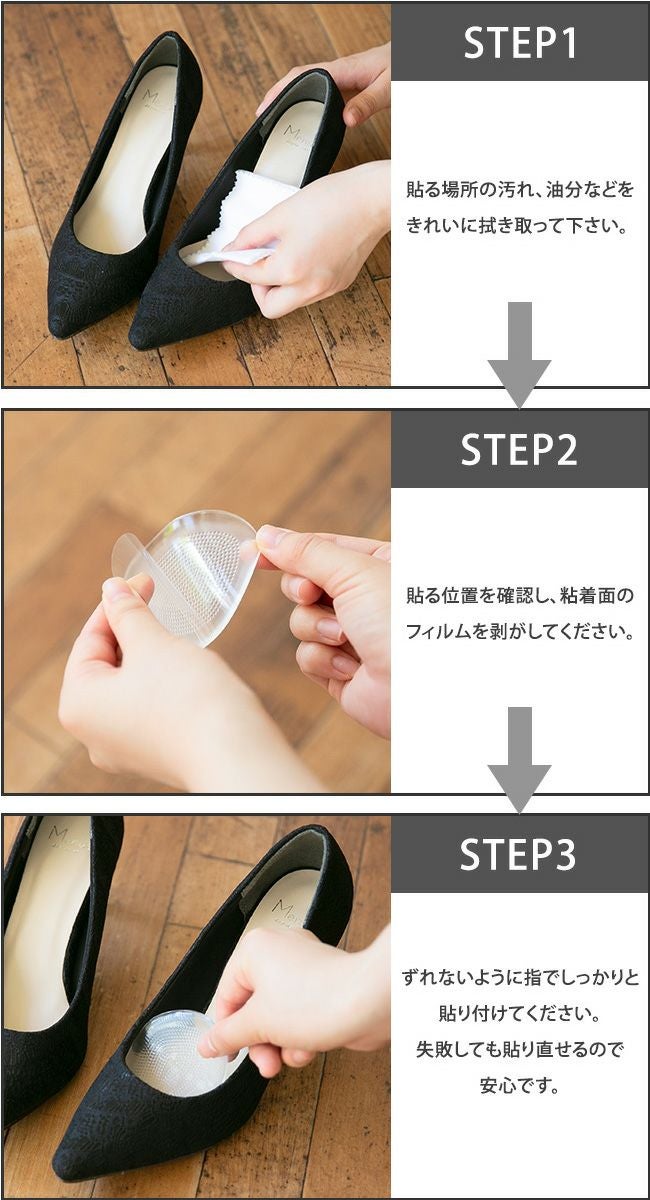 STEP1

貼る場所の汚れ、油分などをきれいに拭き取って下さい。

STEP2

貼る位置を確認し、粘着面のフィルムを剥がしてください。

STEP3

ずれないように指でしっかりと貼り付けてください。
失敗しても貼り直せるので安心です。