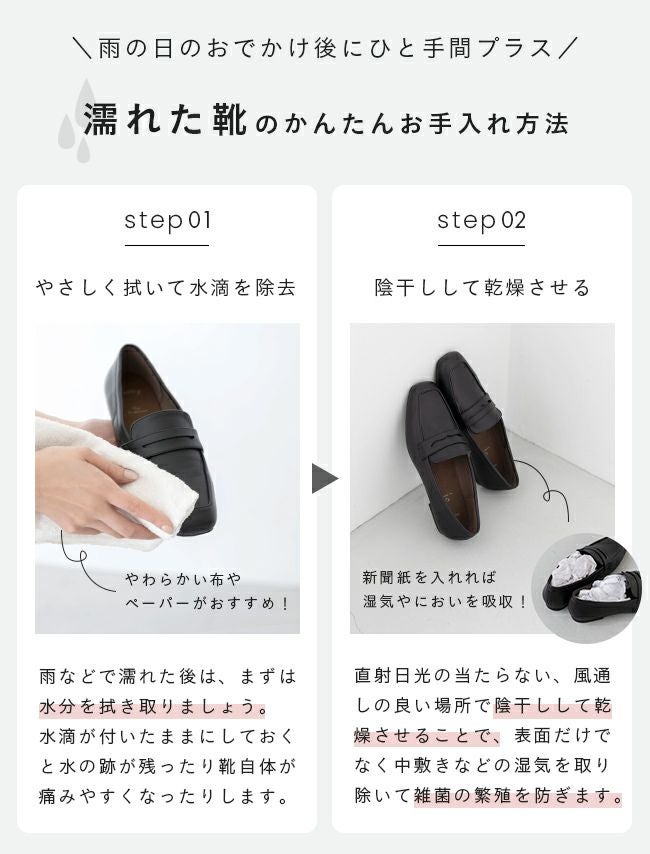 ＼雨の日のおでかけ後にひと手間プラス／

濡れた靴のかんたんお手入れ方法

step 01

やさしく拭いて水滴を除去

やわらかい布やペーパーがおすすめ！

雨などで濡れた後は、まずは水分を拭き取りましょう。水滴が付いたままにしておくと水の跡が残ったり靴自体が痛みやすくなったりします。

step 02

陰干しして乾燥させる

新聞紙を入れれば湿気やにおいを吸収！

直射日光の当たらない、風通しの良い場所で陰干しして乾燥させることで、表面だけでなく中敷きなどの湿気を取り除いて雑菌の繁殖を防ぎます。